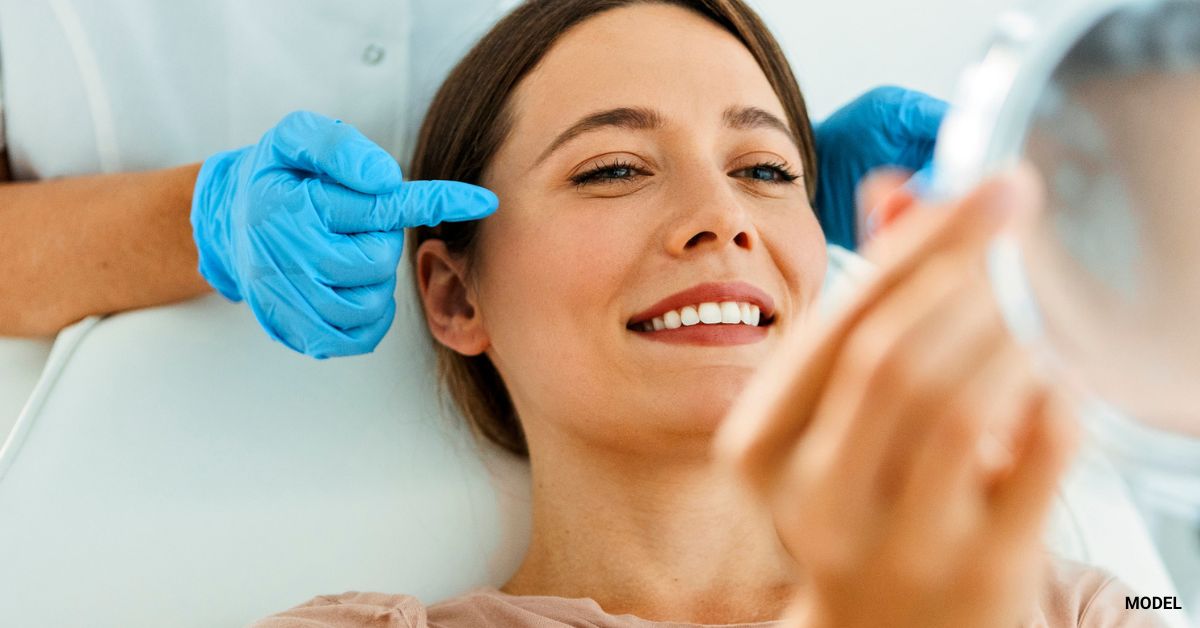 MODEL